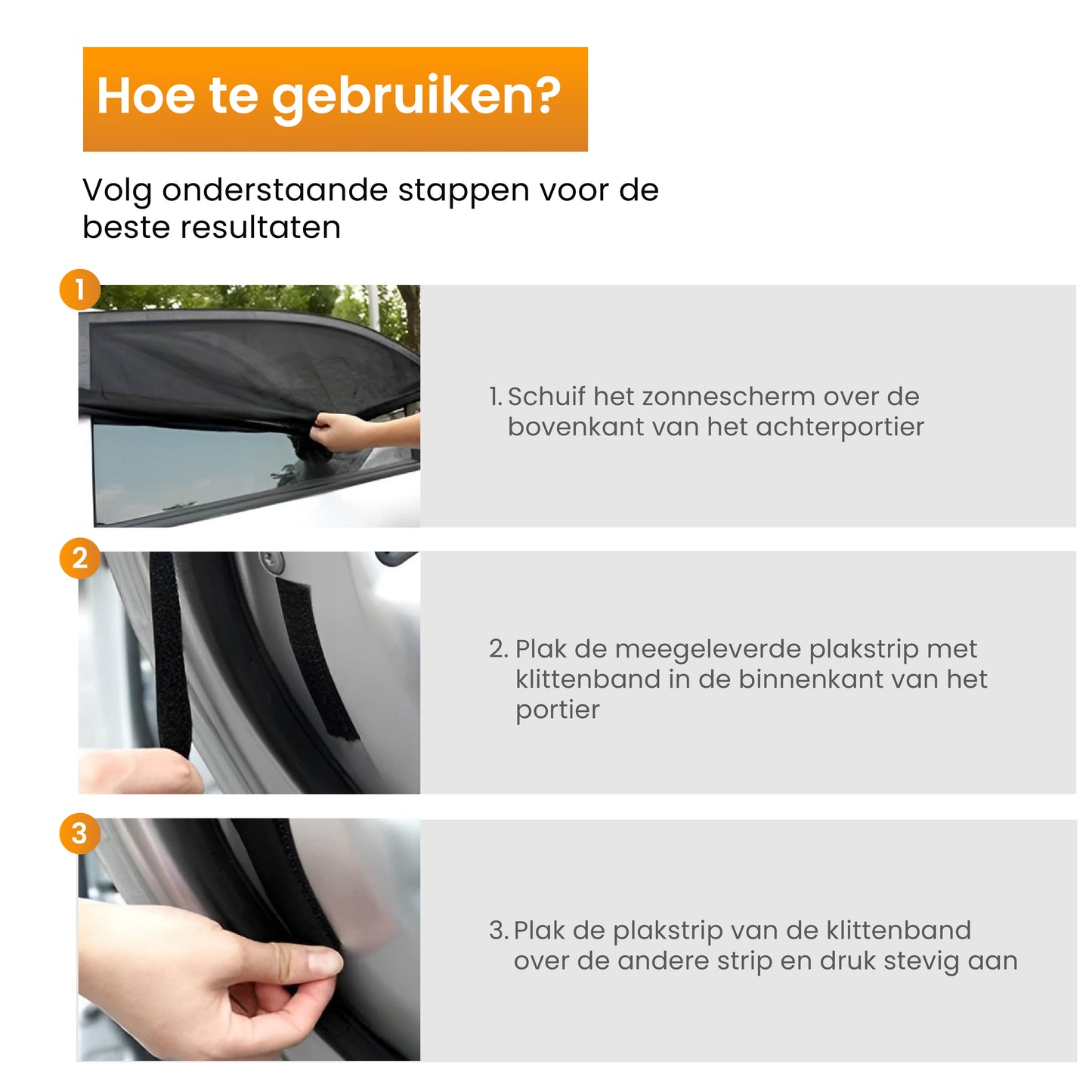 Hoe te gebruiken?

Volg onderstaande stappen voor de beste resultaten

1

1. Schuif het zonnescherm over de bovenkant van het achterportier

2

2. Plak de meegeleverde plakstrip met klittenband in de binnenkant van het portier

3

3. Plak de plakstrip van de klittenband over de andere strip en druk stevig aan