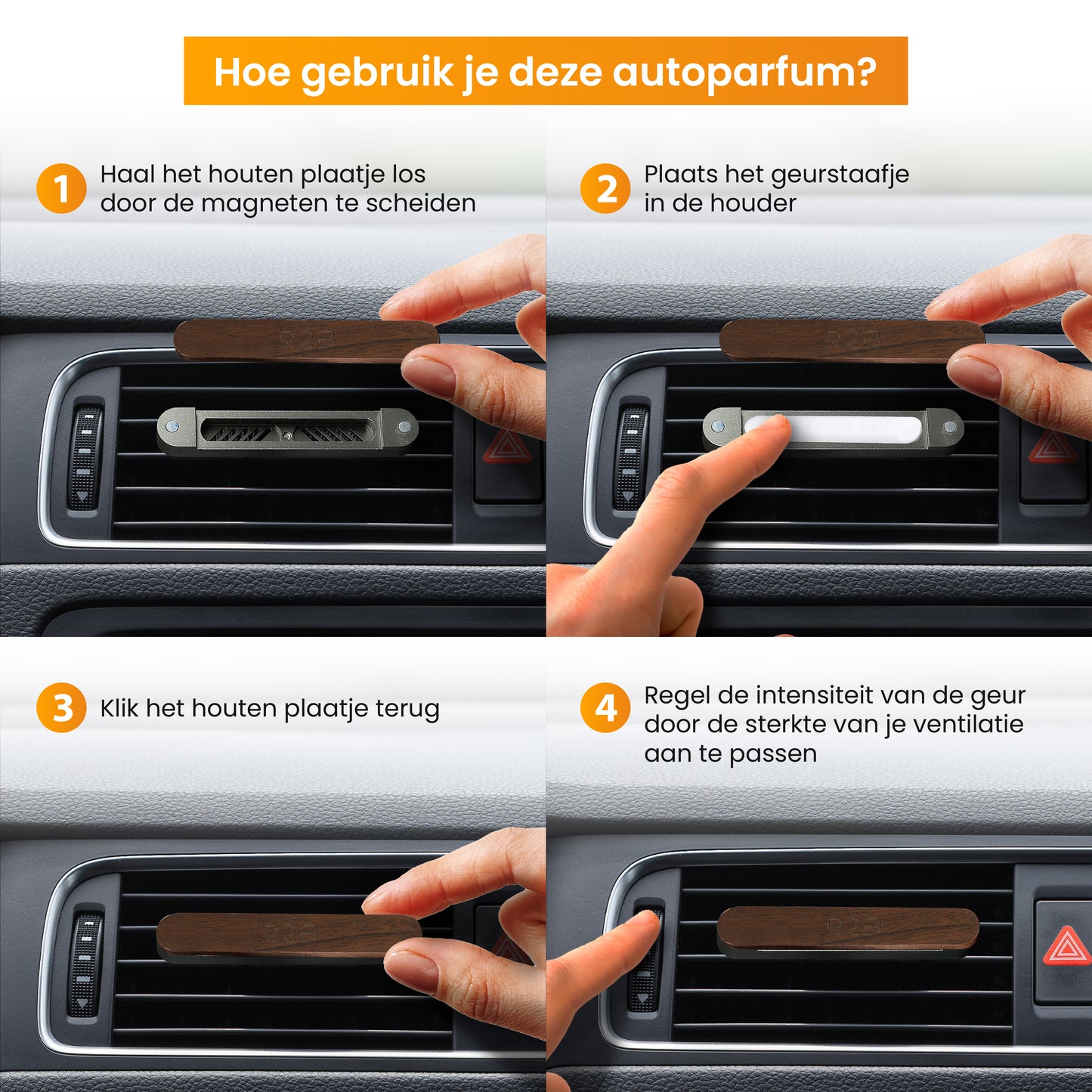 Hoe gebruik je deze autoparfum?

1 Haal het houten plaatje los door de magneten te scheiden

R2B

2 Plaats het geurstaafje in de houder

R2B

3 Klik het houten plaatje terug

R2B

4 Regel de intensiteit van de geur door de sterkte van je ventilatie aan te passen

R2B