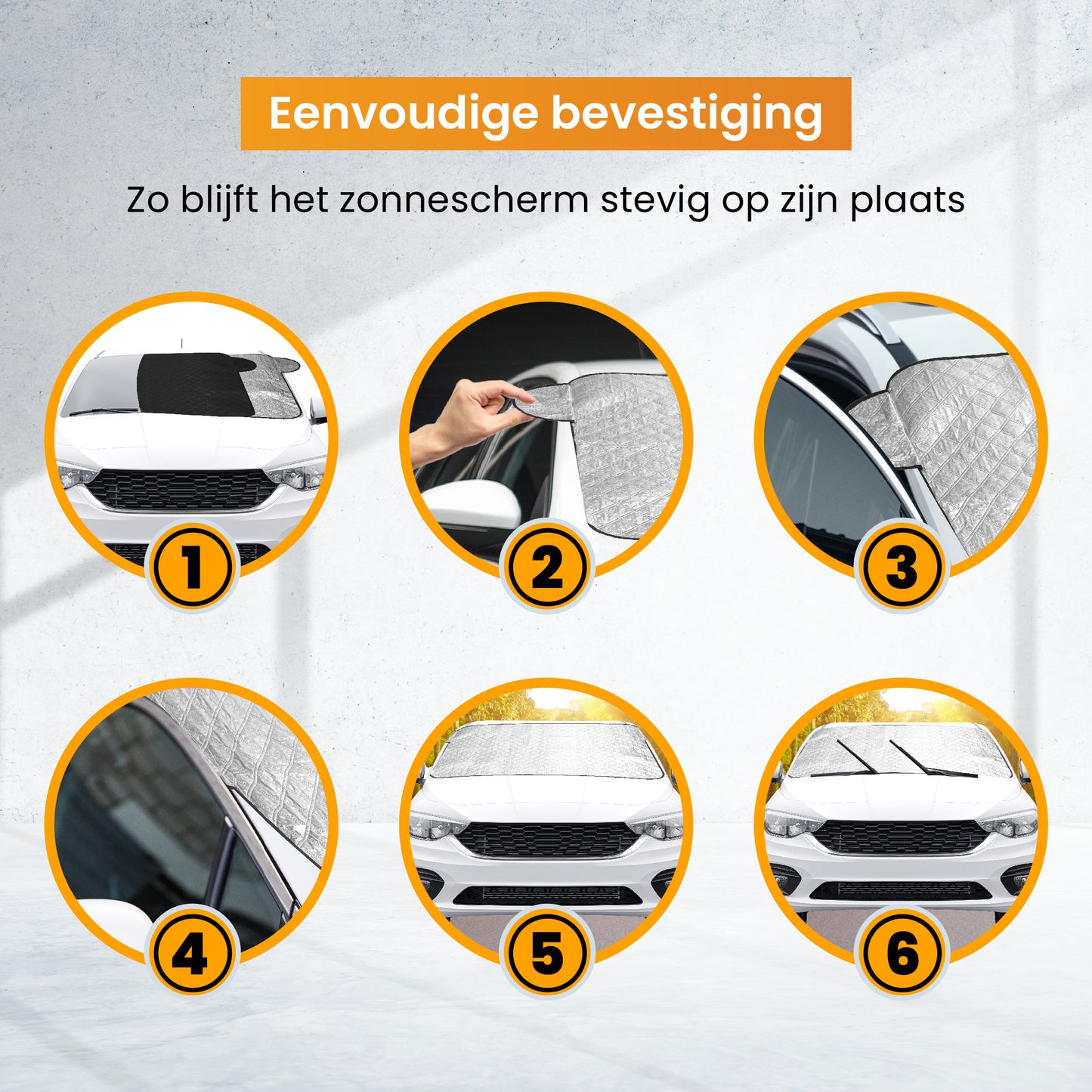 Eenvoudige bevestiging

Zo blijft het zonnescherm stevig op zijn plaats

1

2

3

4

5

6